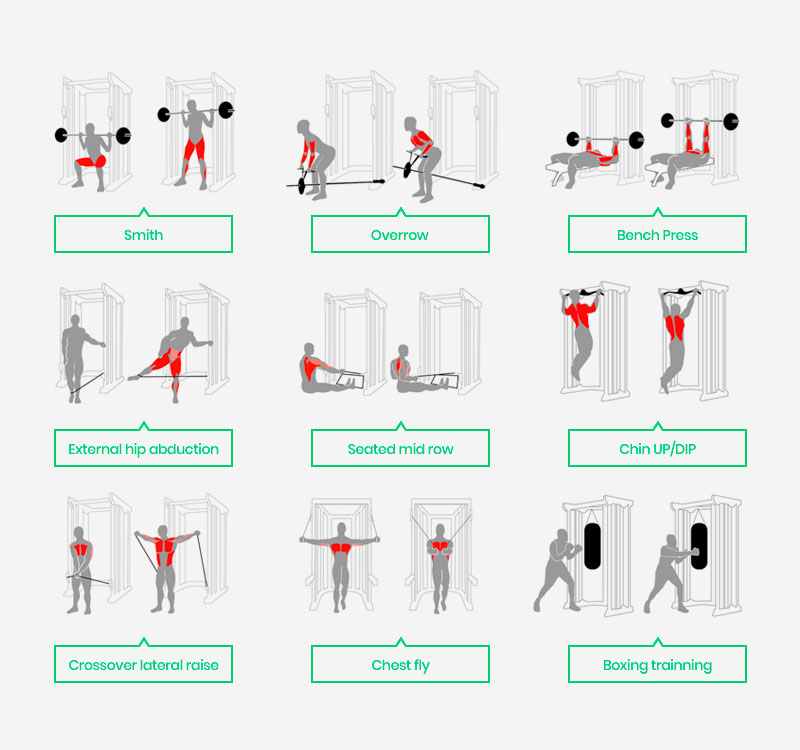 Smith

Overrow

Bench Press

External hip abduction

Seated mid row

Chin UP/DIP

Crossover lateral raise

Chest fly

Boxing trainning