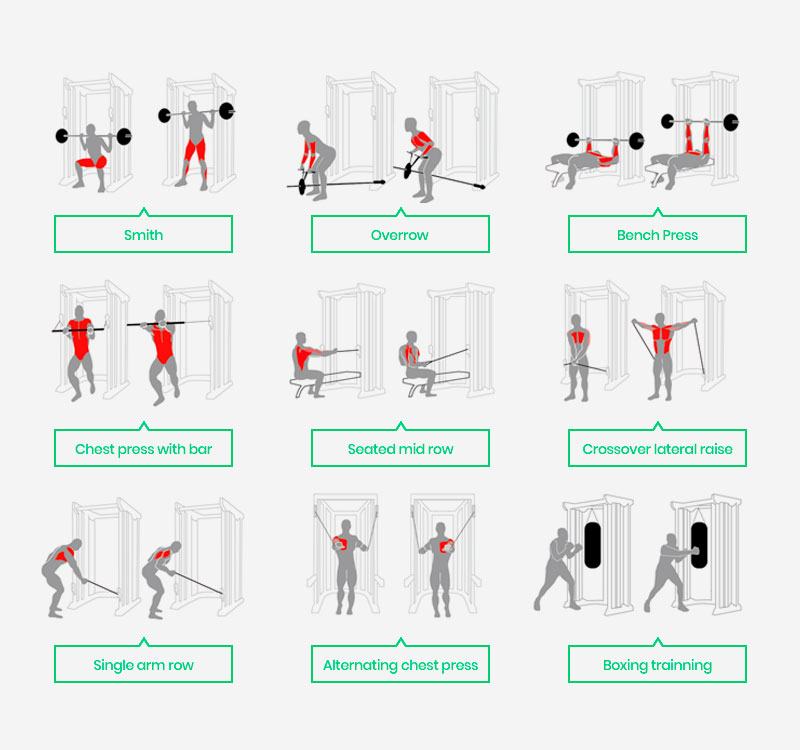 Smith

Overrow

Bench Press

Chest press with bar

Seated mid row

Crossover lateral raise

Single arm row

Alternating chest press

Boxing trainning